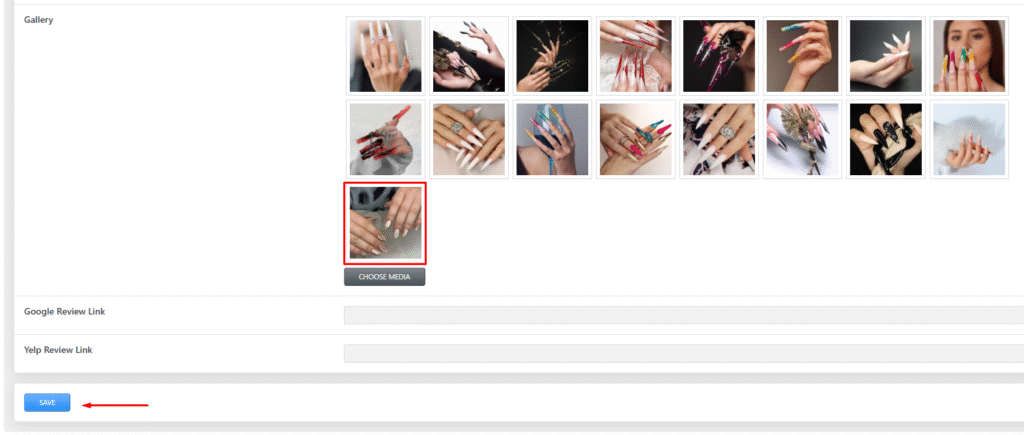 Gallery

CHOOSE MEDIA

Google Review Link

Yelp Review Link

SAVE